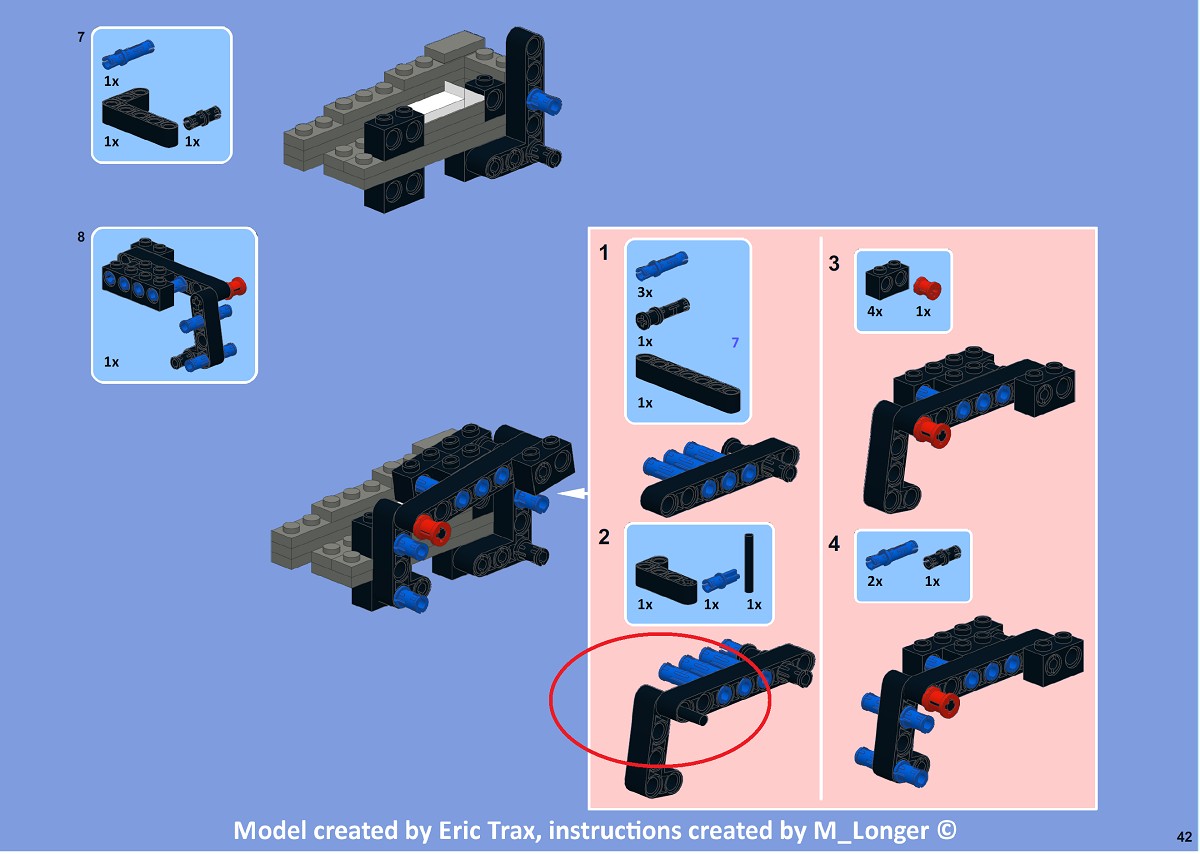 7

1x

1x 1x

8

1x

1

3x

1x 7

1x

2

1x 1x 1x

3

4x 1x

4

2x 1x

Model created by Eric Trax, instructions created by M_Longer ©

42